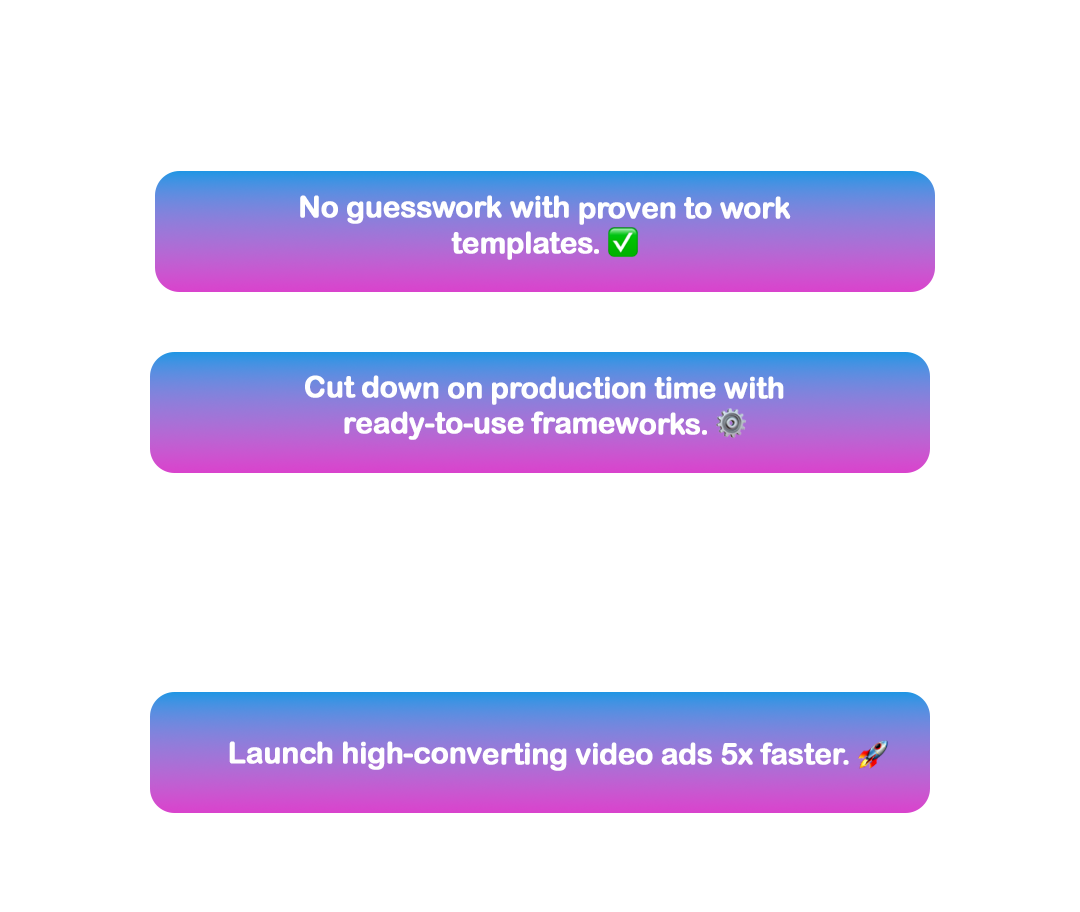 No guesswork with proven to work templates. ✅

Cut down on production time with ready-to-use frameworks. ⚙️

Launch high-converting video ads 5x faster. 🚀